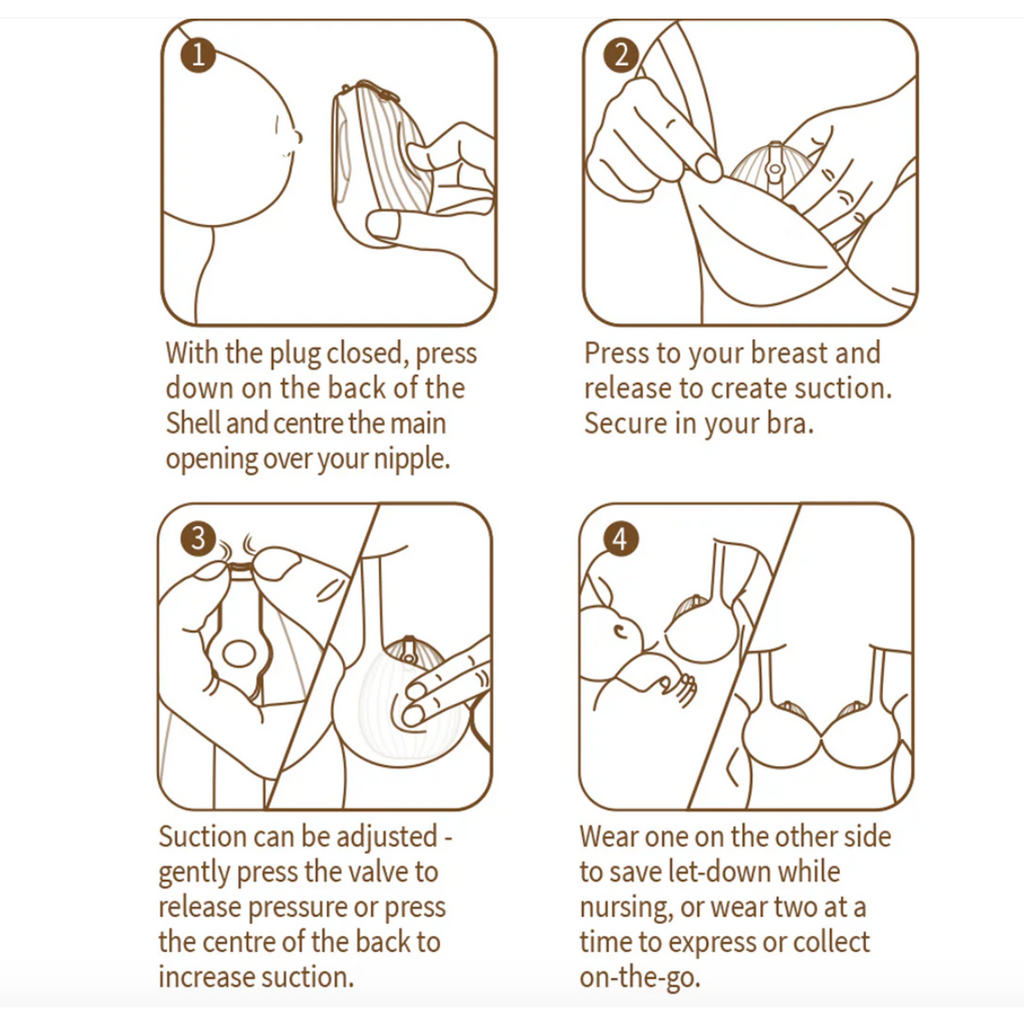 1

With the plug closed, press down on the back of the Shell and centre the main opening over your nipple.

2

Press to your breast and release to create suction. Secure in your bra.

3

Suction can be adjusted - gently press the valve to release pressure or press the centre of the back to increase suction.

4

Wear one on the other side to save let-down while nursing, or wear two at a time to express or collect on-the-go.